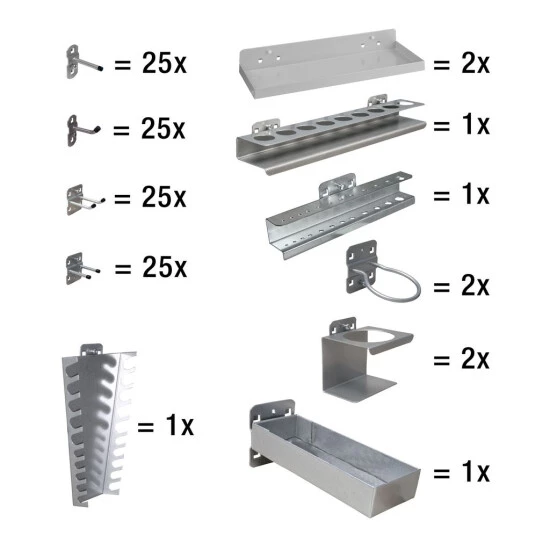 = 25x

= 25x

= 25x

= 25x

= 1x

= 2x

= 1x

= 1x

= 2x

= 2x

= 1x